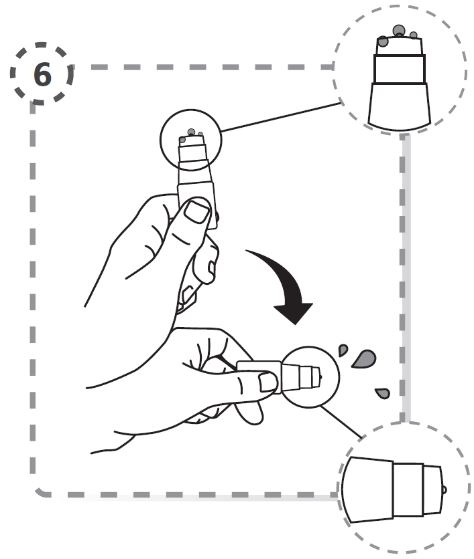 6