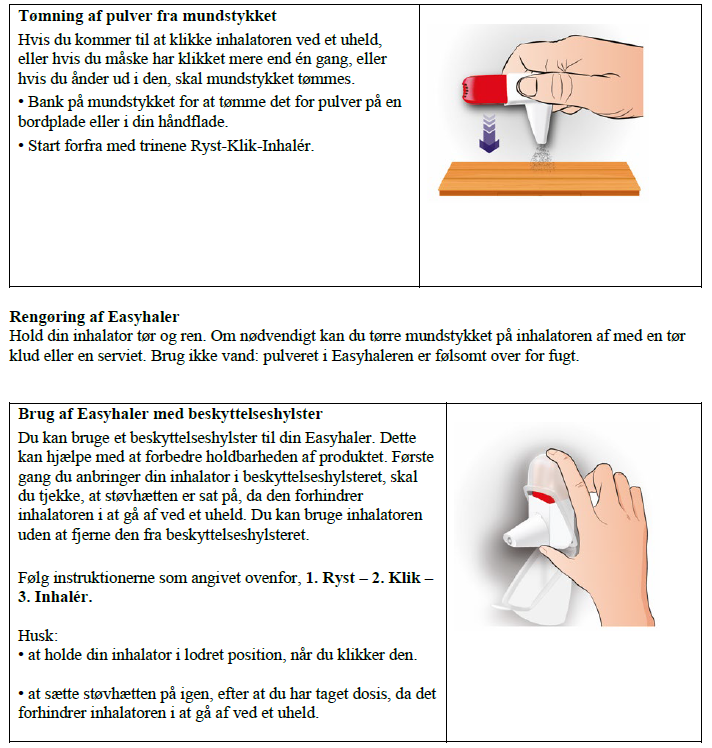 **Tømning af pulver fra mundstykket**
Hvis du kommer til at klikke inhalatoren ved et uheld, eller hvis du måske har klikket mere end én gang, eller hvis du ånder ud i den, skal mundstykket tømmes.
• Bank på mundstykket for at tømme det for pulver på en bordplade eller i din håndflade.
• Start forfra med trinene Ryst-Klik-Inhalér.

**Rengøring af Easyhaler**
Hold din inhalator tør og ren. Om nødvendigt kan du tørre mundstykket på inhalatoren af med en tør klud eller en serviet. Brug ikke vand: pulveret i Easyhaleren er følsomt over for fugt.

**Brug af Easyhaler med beskyttelseshylster**
Du kan bruge et beskyttelseshylster til din Easyhaler. Dette kan hjælpe med at forbedre holdbarheden af produktet. Første gang du anbringer din inhalator i beskyttelseshylsteret, skal du tjekke, at støvhætten er sat på, da den forhindrer inhalatoren i at gå af ved et uheld. Du kan bruge inhalatoren uden at fjerne den fra beskyttelseshylsteret.

Følg instruktionerne som angivet ovenfor, **1. Ryst – 2. Klik – 3. Inhalér.**

Husk:
• at holde din inhalator i lodret position, når du klikker den.

• at sætte støvhætten på igen, efter at du har taget dosis, da det forhindrer inhalatoren i at gå af ved et uheld.