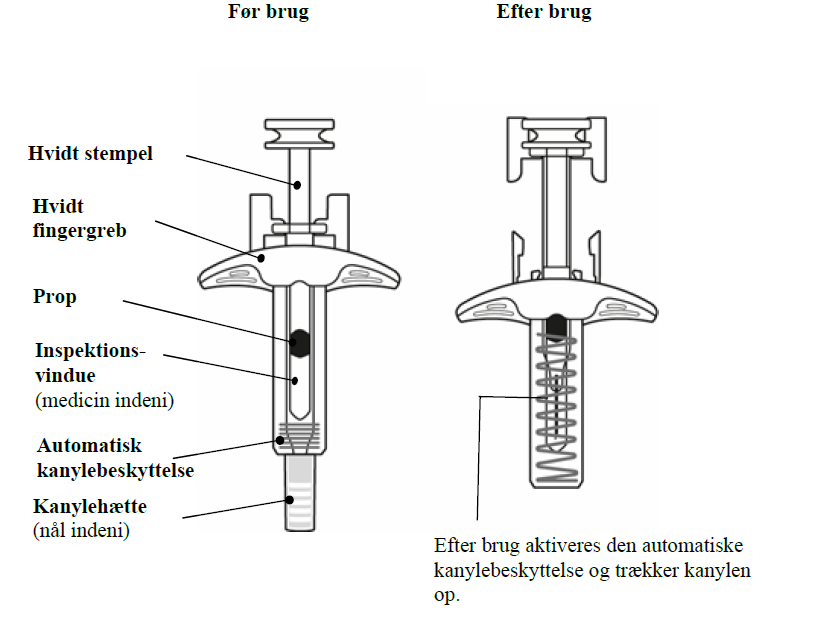 Før brug

Efter brug

Hvidt stempel

Hvidt fingergreb

Prop

Inspektionsvindue
(medicin indeni)

Automatisk kanylebeskyttelse

Kanylehætte
(nål indeni)

Efter brug aktiveres den automatiske kanylebeskyttelse og trækker kanylen op.