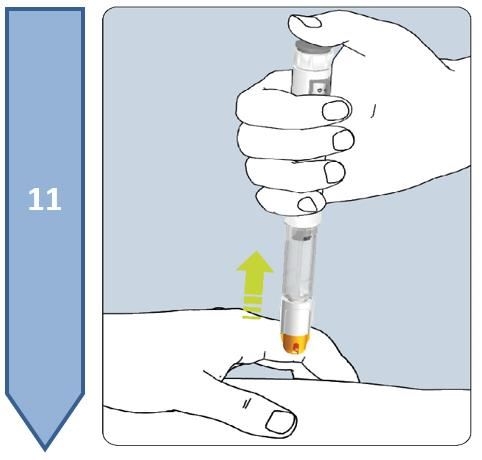 11