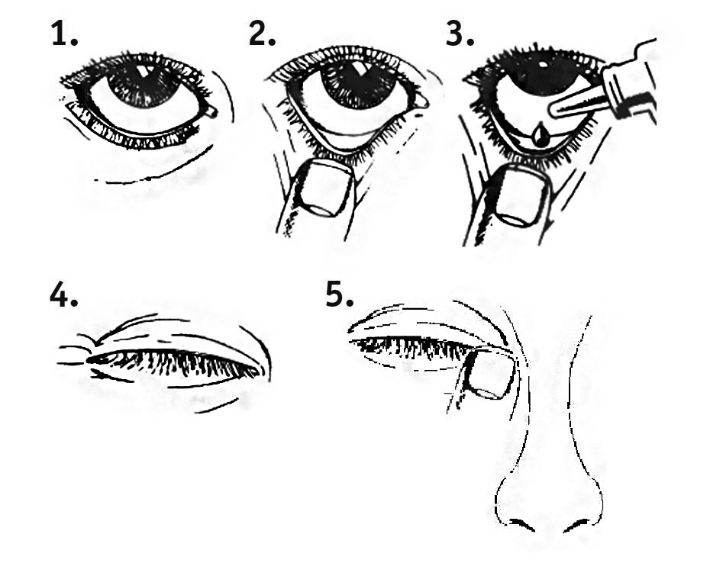 1.
2.
3.
4.
5.