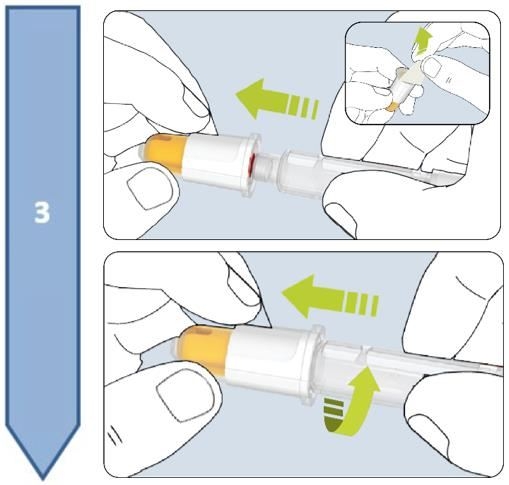 3