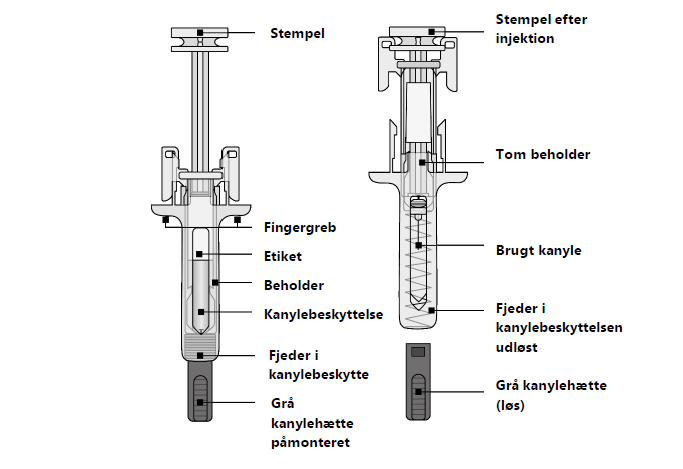 Stempel

Fingergreb

Etiket

Beholder

Kanylebeskyttelse

Fjeder i kanylebeskytte

Grå kanylehætte påmonteret

Stempel efter injektion

Tom beholder

Brugt kanyle

Fjeder i kanylebeskyttelsen udløst

Grå kanylehætte (løs)