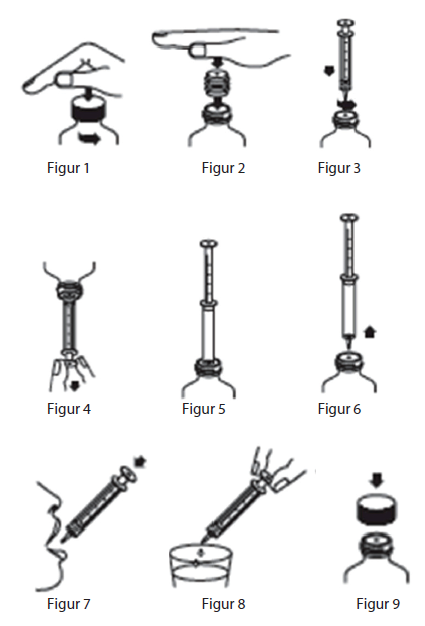 Figur 1

Figur 2

Figur 3

Figur 4

Figur 5

Figur 6

Figur 7

Figur 8

Figur 9