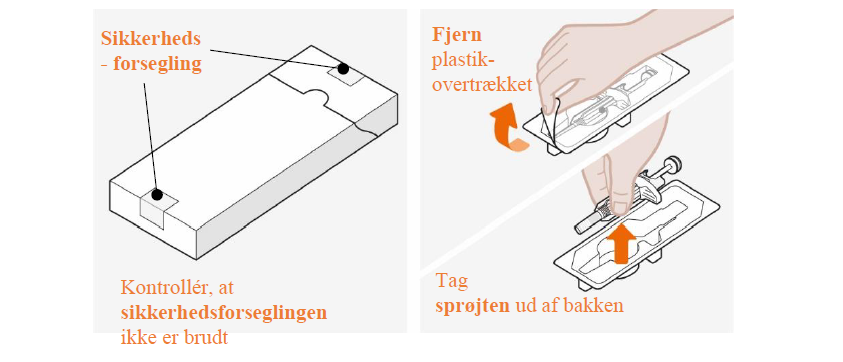 Sikkerheds - forsegling

Kontrollér, at sikkerhedsforseglingen ikke er brudt

Fjern plastik-overtrækket

Tag sprøjten ud af bakken